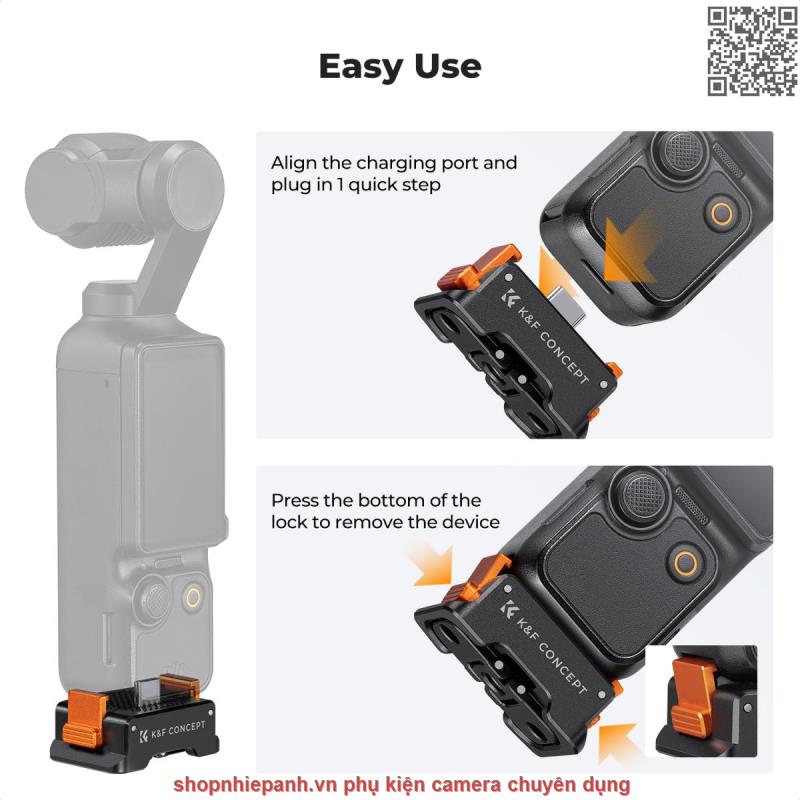 Easy Use

Align the charging port and plug in 1 quick step

K&F CONCEPT

Press the bottom of the lock to remove the device

K&F CONCEPT

K&F CONCEPT

shopnhiepanh.vn phụ kiện camera chuyên dụng