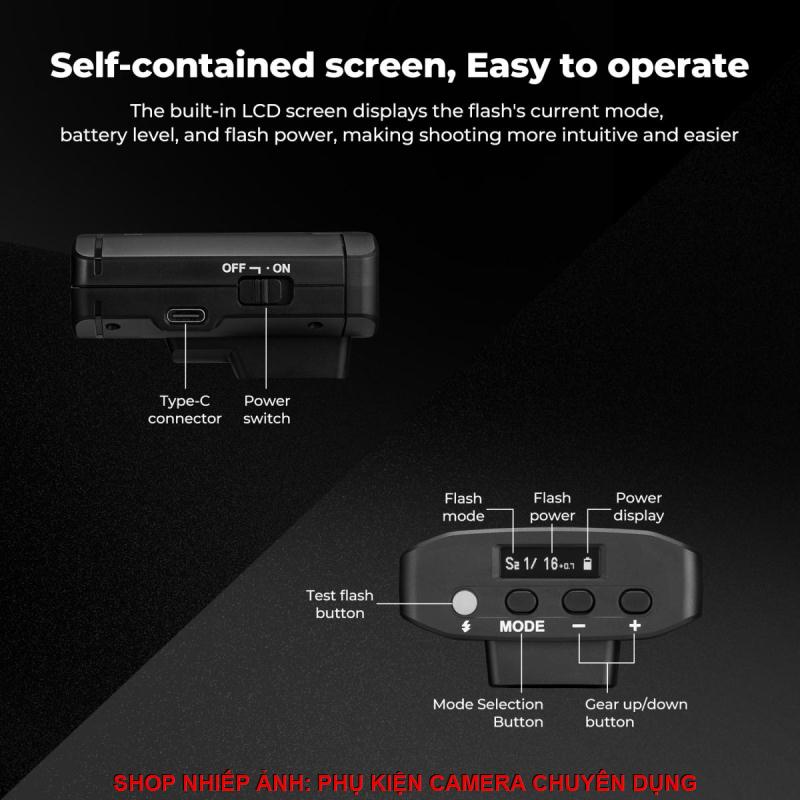 Self-contained screen, Easy to operate

The built-in LCD screen displays the flash's current mode, battery level, and flash power, making shooting more intuitive and easier

OFF · ON

Type-C connector

Power switch

Flash mode

Flash power

Power display

S2 1/ 16+0.7

Test flash button

MODE

−

+

Mode Selection Button

Gear up/down button

SHOP NHIẾP ẢNH: PHỤ KIỆN CAMERA CHUYÊN DỤNG