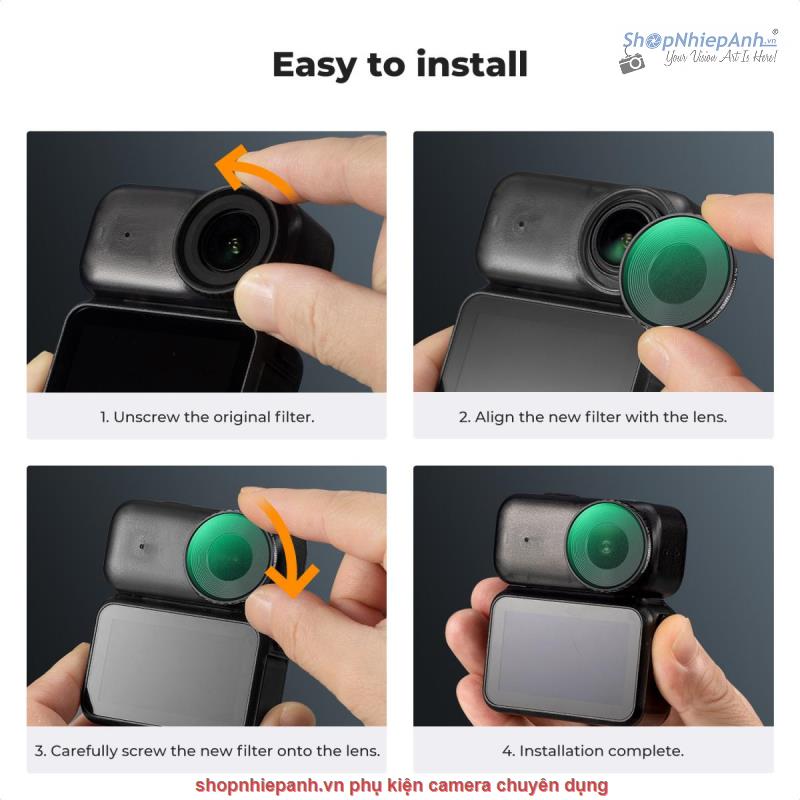 Easy to install

ShopNhiepAnh.vn
Your Vision Art Is Here!

1. Unscrew the original filter.

2. Align the new filter with the lens.

3. Carefully screw the new filter onto the lens.

4. Installation complete.

shopnhiepanh.vn phụ kiện camera chuyên dụng