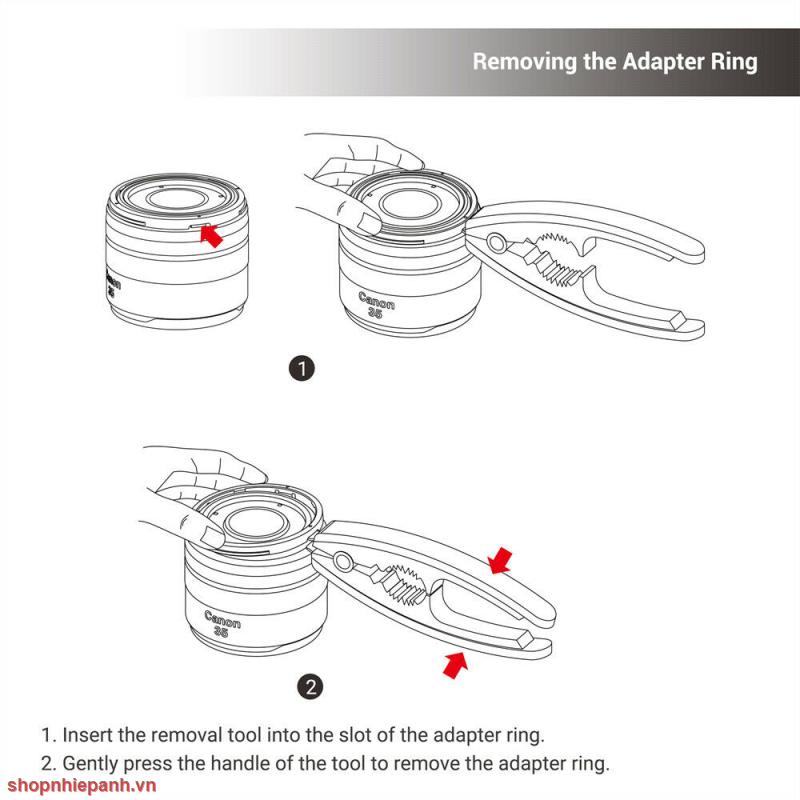 Removing the Adapter Ring

Canon 35

Canon 35

1

Canon 35

2

1. Insert the removal tool into the slot of the adapter ring.

2. Gently press the handle of the tool to remove the adapter ring.

shopnhiepanh.vn