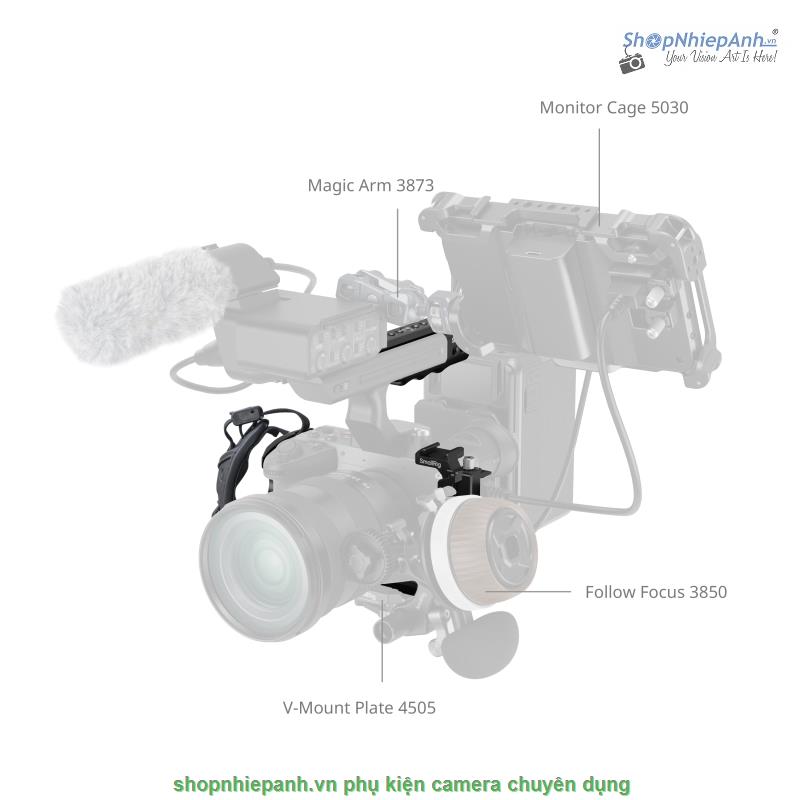 ShopNhiepAnh.vn®
Your Vision Art Is Here!

Monitor Cage 5030

Magic Arm 3873

SmallRig

Follow Focus 3850

V-Mount Plate 4505

shopnhiepanh.vn phụ kiện camera chuyên dụng