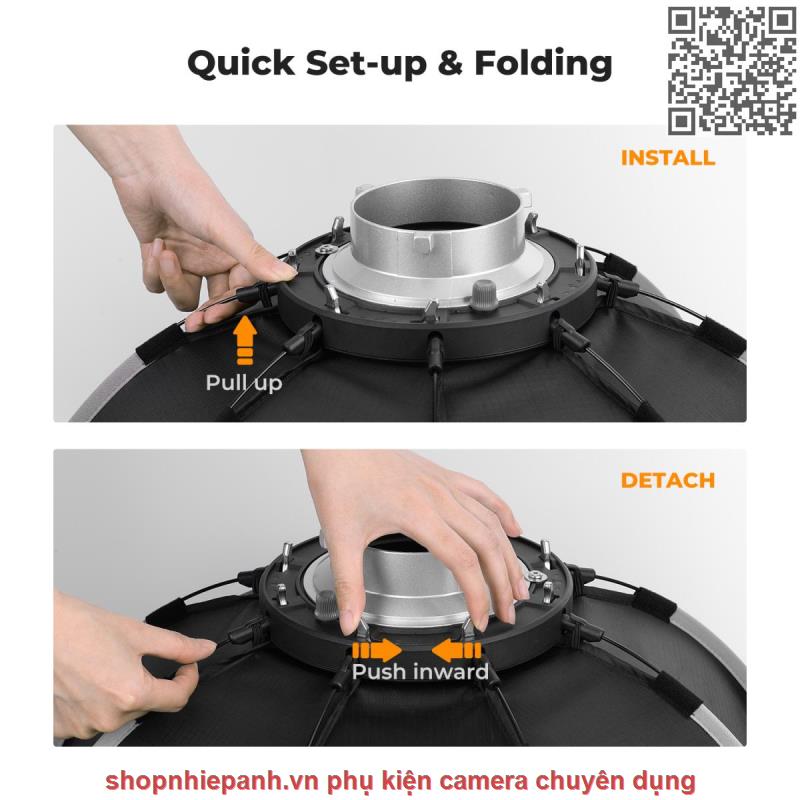 Quick Set-up & Folding

INSTALL

Pull up

DETACH

Push inward

shopnhiepanh.vn phụ kiện camera chuyên dụng